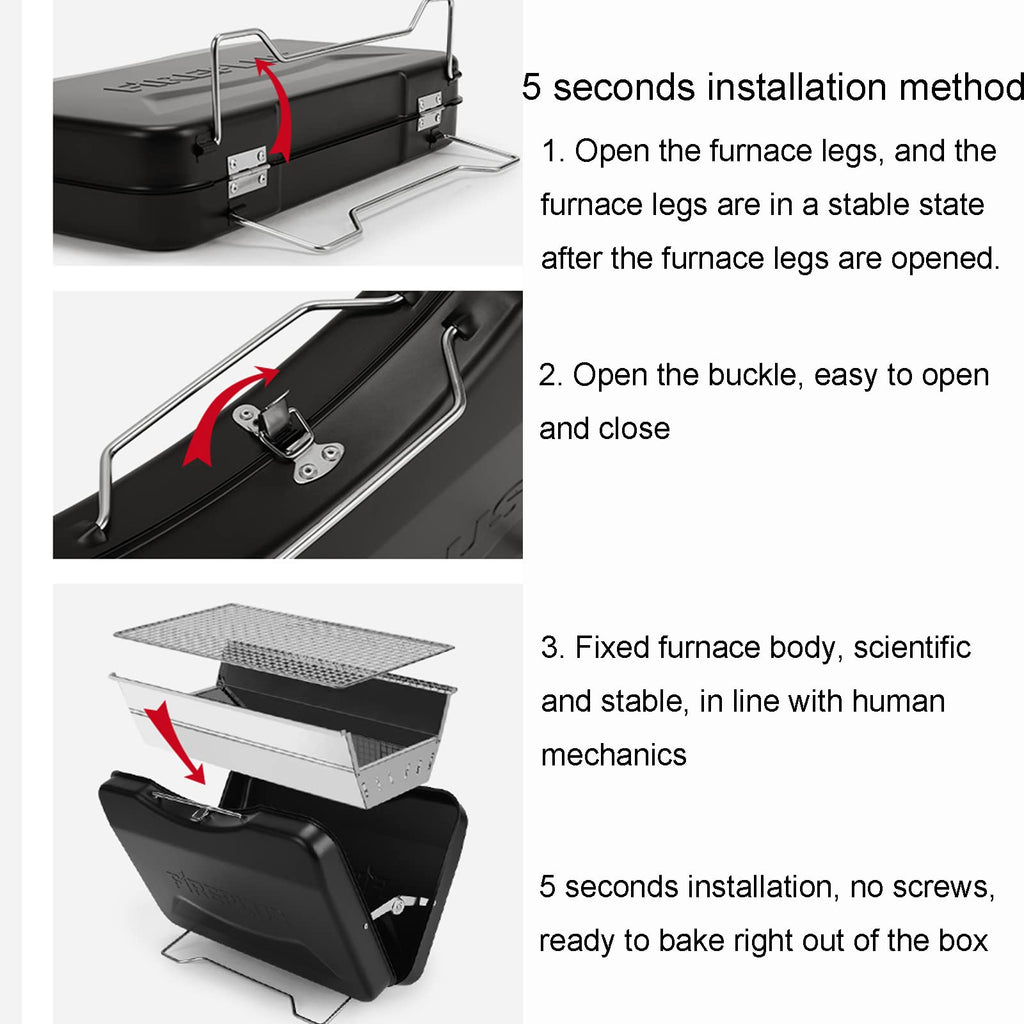 5 seconds installation method

1. Open the furnace legs, and the furnace legs are in a stable state after the furnace legs are opened.

2. Open the buckle, easy to open and close

3. Fixed furnace body, scientific and stable, in line with human mechanics

5 seconds installation, no screws, ready to bake right out of the box